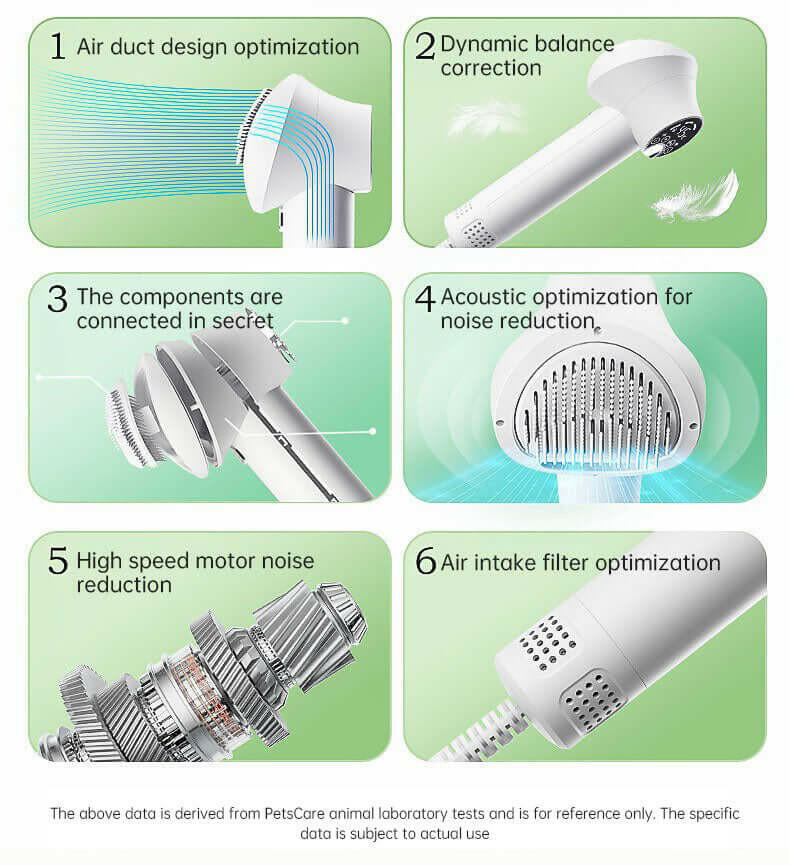 1 Air duct design optimization

2 Dynamic balance correction

3 The components are connected in secret

4 Acoustic optimization for noise reduction

5 High speed motor noise reduction

6 Air intake filter optimization

The above data is derived from PetsCare animal laboratory tests and is for reference only. The specific data is subject to actual use