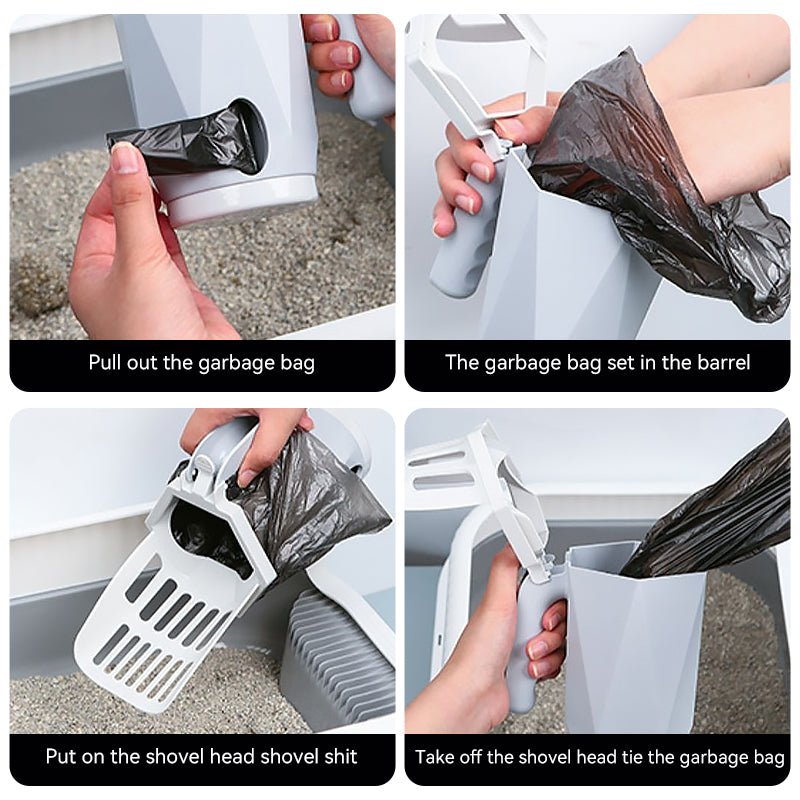 Pull out the garbage bag

The garbage bag set in the barrel

Put on the shovel head shovel shit

Take off the shovel head tie the garbage bag