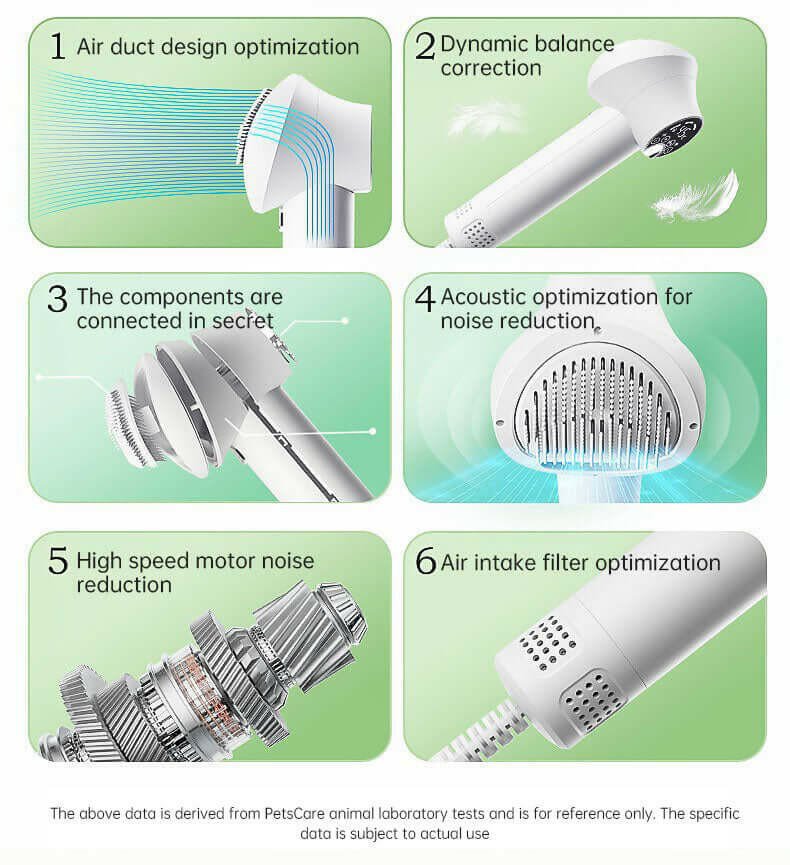 1 Air duct design optimization

2 Dynamic balance correction

3 The components are connected in secret

4 Acoustic optimization for noise reduction

5 High speed motor noise reduction

6 Air intake filter optimization

The above data is derived from PetsCare animal laboratory tests and is for reference only. The specific data is subject to actual use