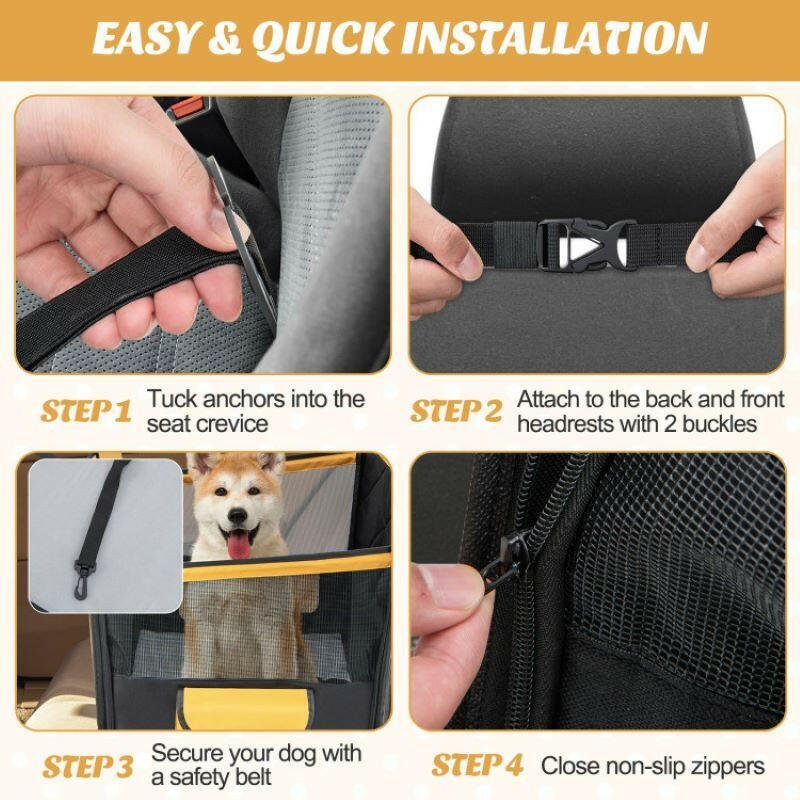 EASY & QUICK INSTALLATION

STEP 1 Tuck anchors into the seat crevice

STEP 2 Attach to the back and front headrests with 2 buckles

STEP 3 Secure your dog with a safety belt

STEP 4 Close non-slip zippers